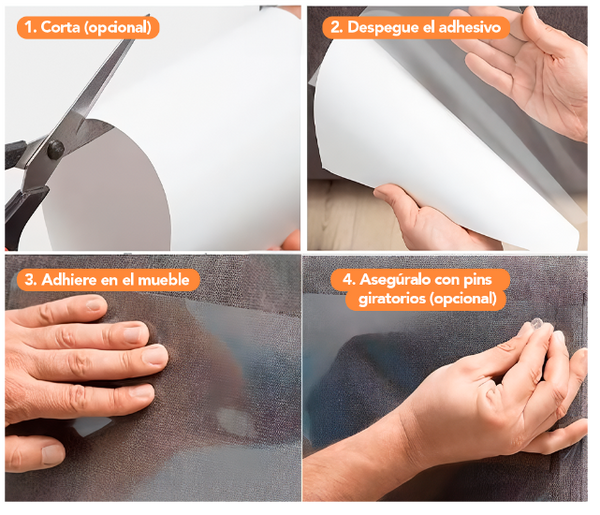 1. Corta (opcional)

2. Despegue el adhesivo

3. Adhiere en el mueble

4. Asegúralo con pins giratorios (opcional)