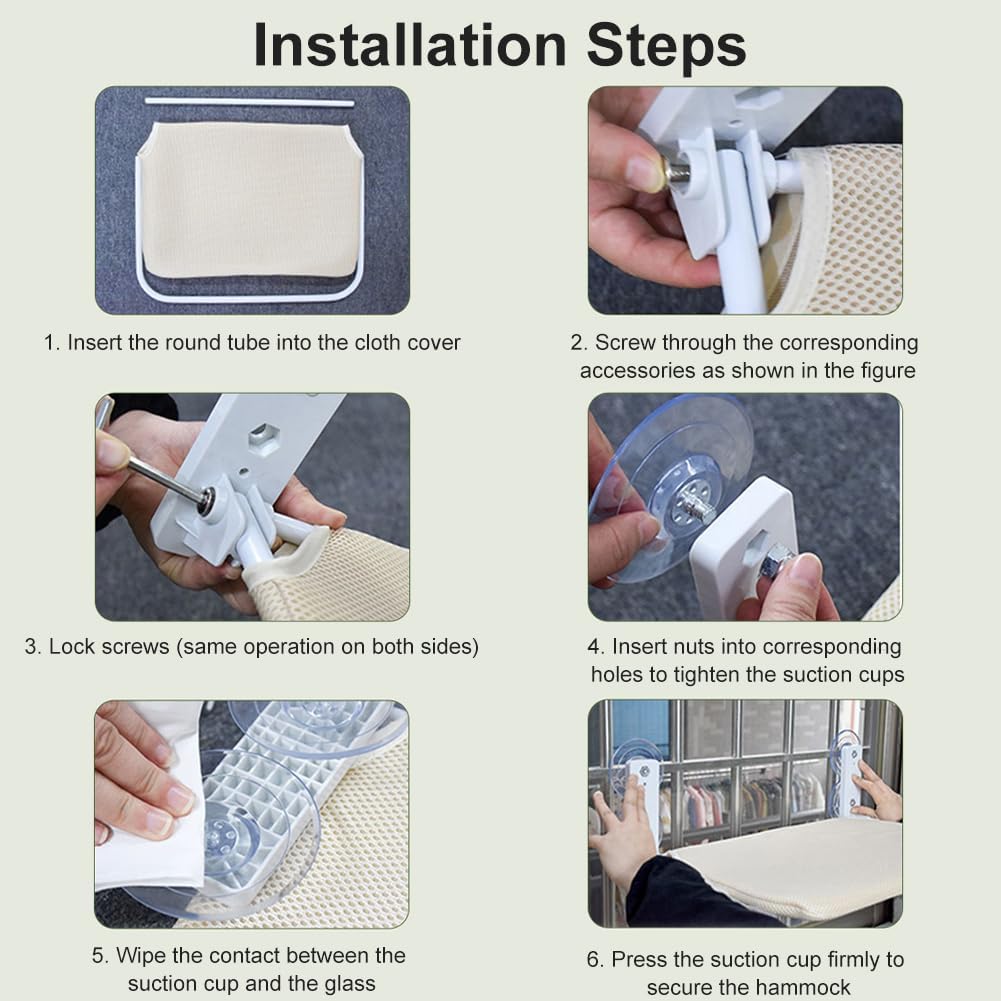 Installation Steps

1. Insert the round tube into the cloth cover

2. Screw through the corresponding accessories as shown in the figure

3. Lock screws (same operation on both sides)

4. Insert nuts into corresponding holes to tighten the suction cups

5. Wipe the contact between the suction cup and the glass

6. Press the suction cup firmly to secure the hammock