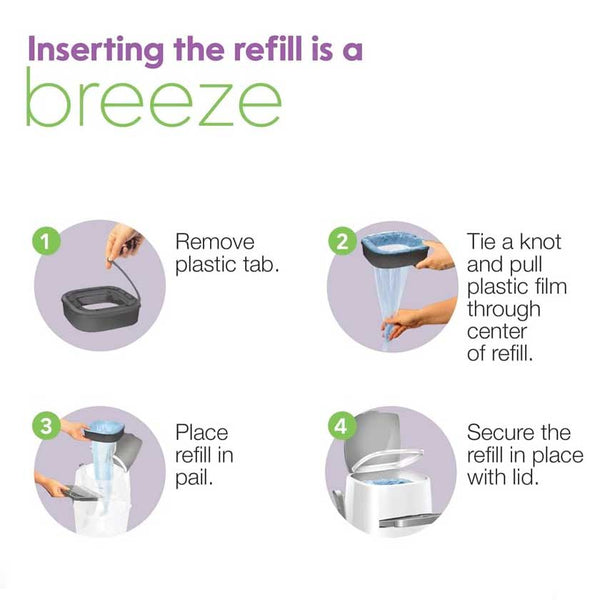 Inserting the refill is a
breeze

1 Remove plastic tab.

2 Tie a knot and pull plastic film through center of refill.

3 Place refill in pail.

4 Secure the refill in place with lid.